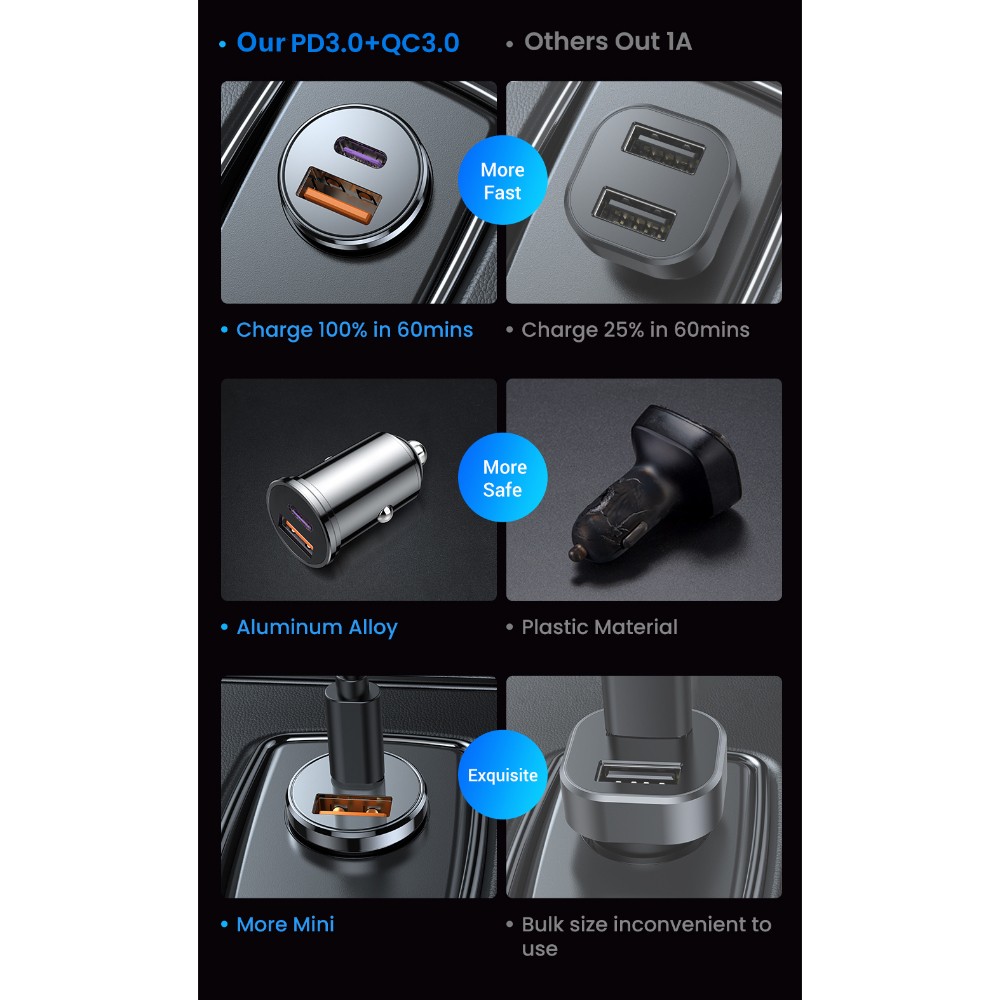 • Our PD3.0+QC3.0

• Others Out 1A

More Fast

• Charge 100% in 60mins

• Charge 25% in 60mins

More Safe

• Aluminum Alloy

• Plastic Material

Exquisite

• More Mini

• Bulk size inconvenient to use