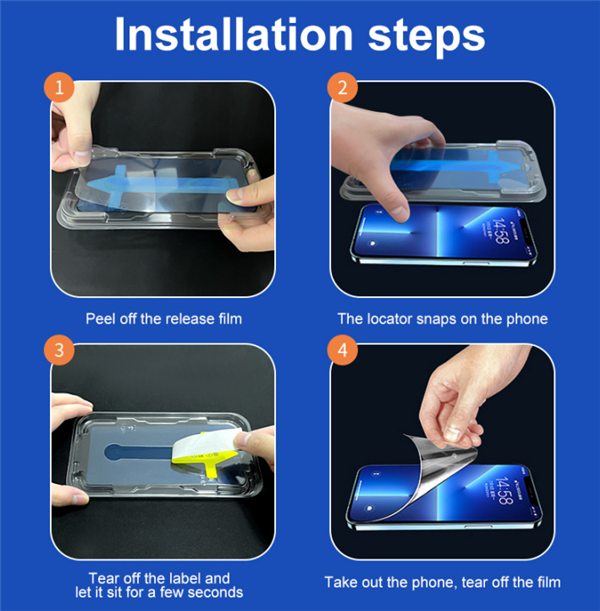 Installation steps

1

Peel off the release film

2

14:58

The locator snaps on the phone

3

Tear off the label and let it sit for a few seconds

4

14:58

Take out the phone, tear off the film