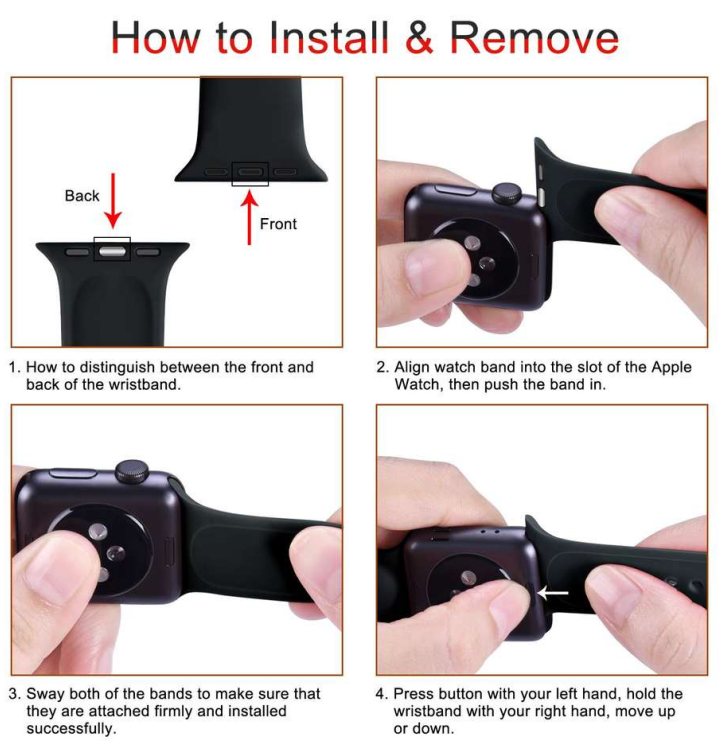 How to Install & Remove

Back

Front

1. How to distinguish between the front and back of the wristband.

2. Align watch band into the slot of the Apple Watch, then push the band in.

3. Sway both of the bands to make sure that they are attached firmly and installed successfully.

4. Press button with your left hand, hold the wristband with your right hand, move up or down.