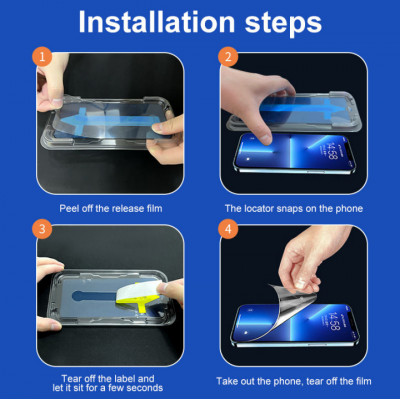 Installation steps

1

Peel off the release film

2

14:58

The locator snaps on the phone

3

Tear off the label and let it sit for a few seconds

4

14:58

Take out the phone, tear off the film