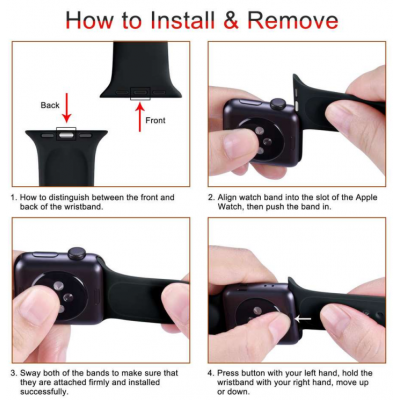 How to Install & Remove

Back

Front

1. How to distinguish between the front and back of the wristband.

2. Align watch band into the slot of the Apple Watch, then push the band in.

3. Sway both of the bands to make sure that they are attached firmly and installed successfully.

4. Press button with your left hand, hold the wristband with your right hand, move up or down.